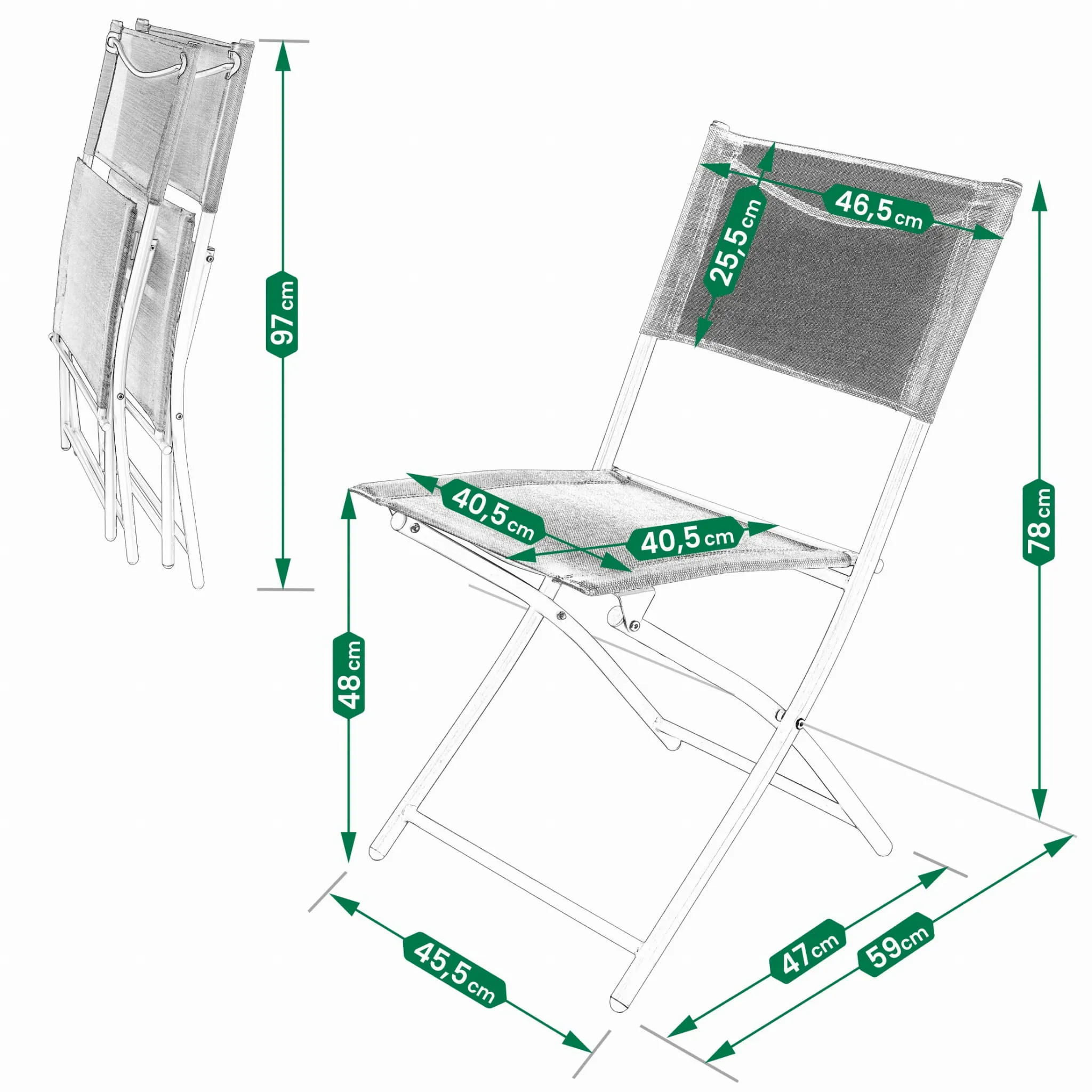 97 cm

46,5 cm

25,5 cm

78 cm

40,5 cm

40,5 cm

48 cm

45,5 cm

47 cm

59 cm